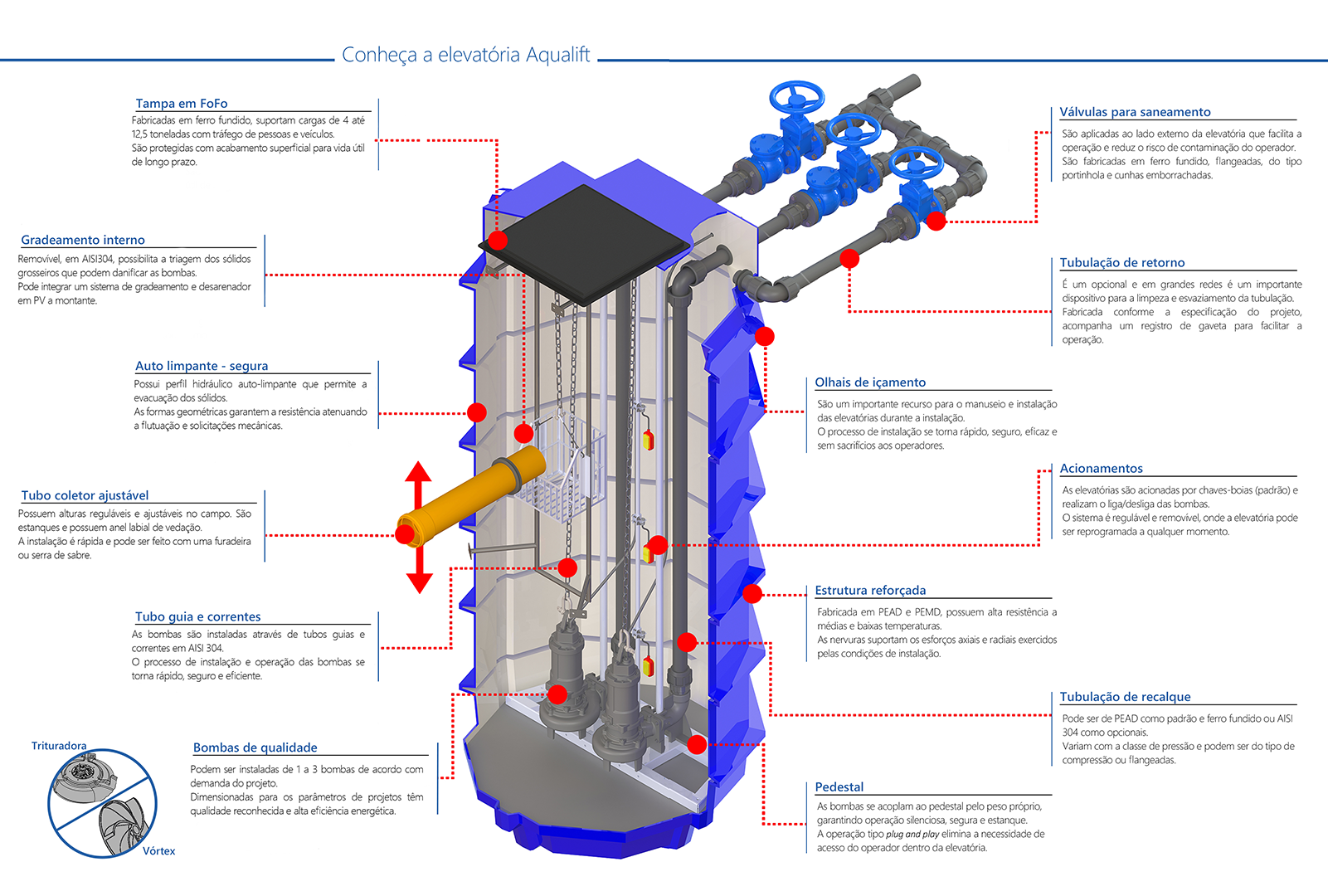 Conheça a elevatória Aqualift

Tampa em FoFo
Fabricadas em ferro fundido, suportam cargas de 4 até 12,5 toneladas com tráfego de pessoas e veículos.
São protegidas com acabamento superficial para vida útil de longo prazo.

Gradeamento interno
Removível, em AISI304, possibilita a triagem dos sólidos grosseiros que podem danificar as bombas.
Pode integrar um sistema de gradeamento e desarenador em PV a montante.

Auto limpante - segura
Possui perfil hidráulico auto-limpante que permite a evacuação dos sólidos.
As formas geométricas garantem a resistência atenuando a flutuação e solicitações mecânicas.

Tubo coletor ajustável
Possuem alturas reguláveis e ajustáveis no campo. São estanques e possuem anel labial de vedação.
A instalação é rápida e pode ser feito com uma furadeira ou serra de sabre.

Tubo guia e correntes
As bombas são instaladas através de tubos guias e correntes em AISI 304.
O processo de instalação e operação das bombas se torna rápido, seguro e eficiente.

Trituradora
Vórtex

Bombas de qualidade
Podem ser instaladas de 1 a 3 bombas de acordo com demanda do projeto.
Dimensionadas para os parâmetros de projetos têm qualidade reconhecida e alta eficiência energética.

Válvulas para saneamento
São aplicadas ao lado externo da elevatória que facilita a operação e reduz o risco de contaminação do operador.
São fabricadas em ferro fundido, flangeadas, do tipo portinhola e cunhas emborrachadas.

Tubulação de retorno
É um opcional e em grandes redes é um importante dispositivo para a limpeza e esvaziamento da tubulação.
Fabricada conforme a especificação do projeto, acompanha um registro de gaveta para facilitar a operação.

Olhais de içamento
São um importante recurso para o manuseio e instalação das elevatórias durante a instalação.
O processo de instalação se torna rápido, seguro, eficaz e sem sacrifícios aos operadores.

Acionamentos
As elevatórias são acionadas por chaves-boias (padrão) e realizam o liga/desliga das bombas.
O sistema é regulável e removível, onde a elevatória pode ser reprogramada a qualquer momento.

Estrutura reforçada
Fabricada em PEAD e PEMD, possuem alta resistência a médias e baixas temperaturas.
As nervuras suportam os esforços axiais e radiais exercidos pelas condições de instalação.

Tubulação de recalque
Pode ser de PEAD como padrão e ferro fundido ou AISI 304 como opcionais.
Variam com a classe de pressão e podem ser do tipo de compressão ou flangeadas.

Pedestal
As bombas se acoplam ao pedestal pelo peso próprio, garantindo operação silenciosa, segura e estanque.
A operação tipo plug and play elimina a necessidade de acesso do operador dentro da elevatória.